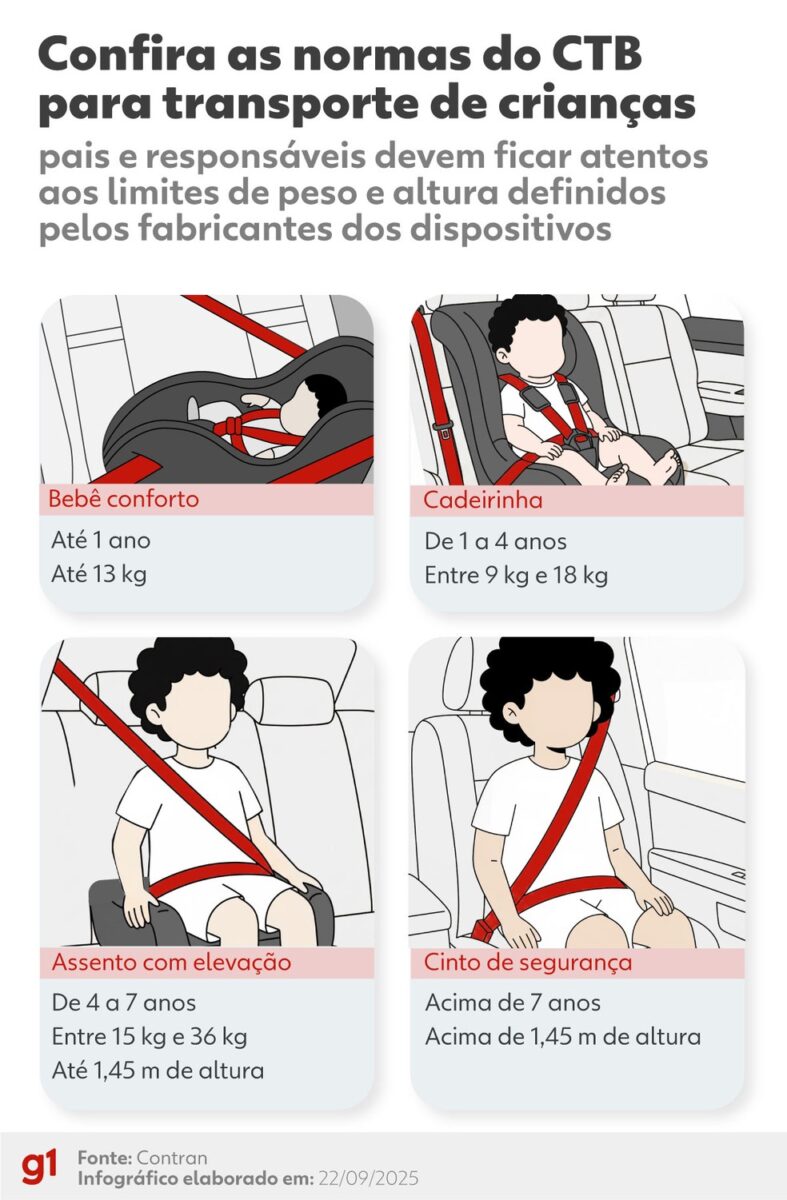 Confira as normas do CTB para transporte de crianças

pais e responsáveis devem ficar atentos aos limites de peso e altura definidos pelos fabricantes dos dispositivos

Bebê conforto

Até 1 ano
Até 13 kg

Cadeirinha

De 1 a 4 anos
Entre 9 kg e 18 kg

Assento com elevação

De 4 a 7 anos
Entre 15 kg e 36 kg
Até 1,45 m de altura

Cinto de segurança

Acima de 7 anos
Acima de 1,45 m de altura

g1 Fonte: Contran
Infográfico elaborado em: 22/09/2025